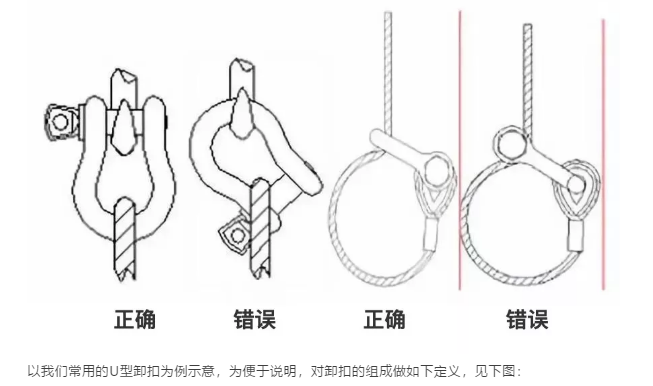 正确
错误
正确
错误

以我们常用的U型卸扣为例示意，为便于说明，对卸扣的组成做如下定义，见下图：